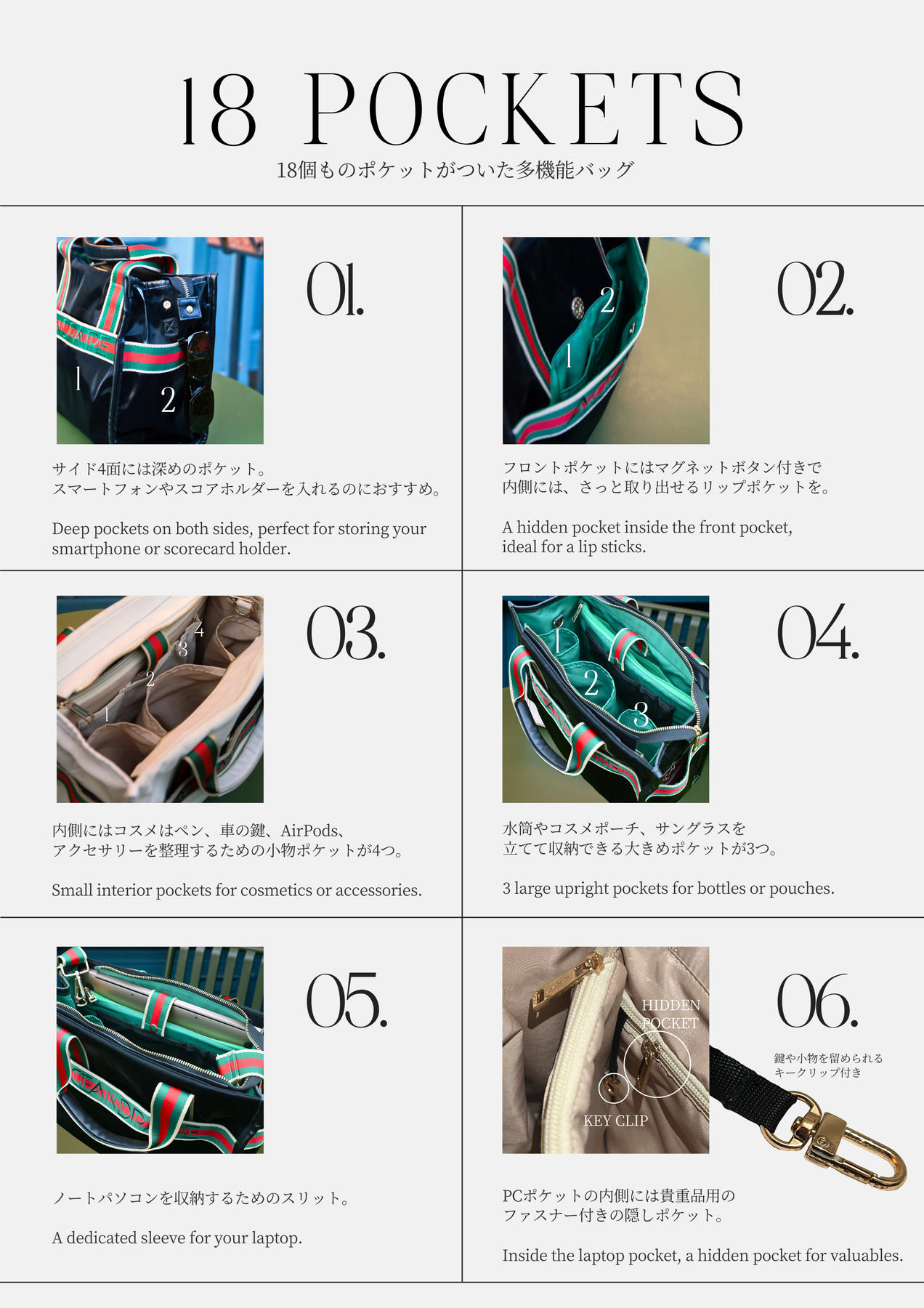 18 POCKETS

18個ものポケットがついた多機能バッグ

1
2

01.

サイド4面には深めのポケット。
スマートフォンやスコアホルダーを入れるのにおすすめ。

Deep pockets on both sides, perfect for storing your smartphone or scorecard holder.

2
1

02.

フロントポケットにはマグネットボタン付きで
内側には、さっと取り出せるリップポケットを。

A hidden pocket inside the front pocket, ideal for a lip sticks.

4
3
2
1

03.

内側にはコスメはペン、車の鍵、AirPods、
アクセサリーを整理するための小物ポケットが4つ。

Small interior pockets for cosmetics or accessories.

1
2
3

04.

水筒やコスメポーチ、サングラスを
立てて収納できる大きめポケットが3つ。

3 large upright pockets for bottles or pouches.

05.

ノートパソコンを収納するためのスリット。

A dedicated sleeve for your laptop.

HIDDEN POCKET

KEY CLIP

06.

鍵や小物を留められる
キークリップ付き

PCポケットの内側には貴重品用の
ファスナー付きの隠しポケット。

Inside the laptop pocket, a hidden pocket for valuables.